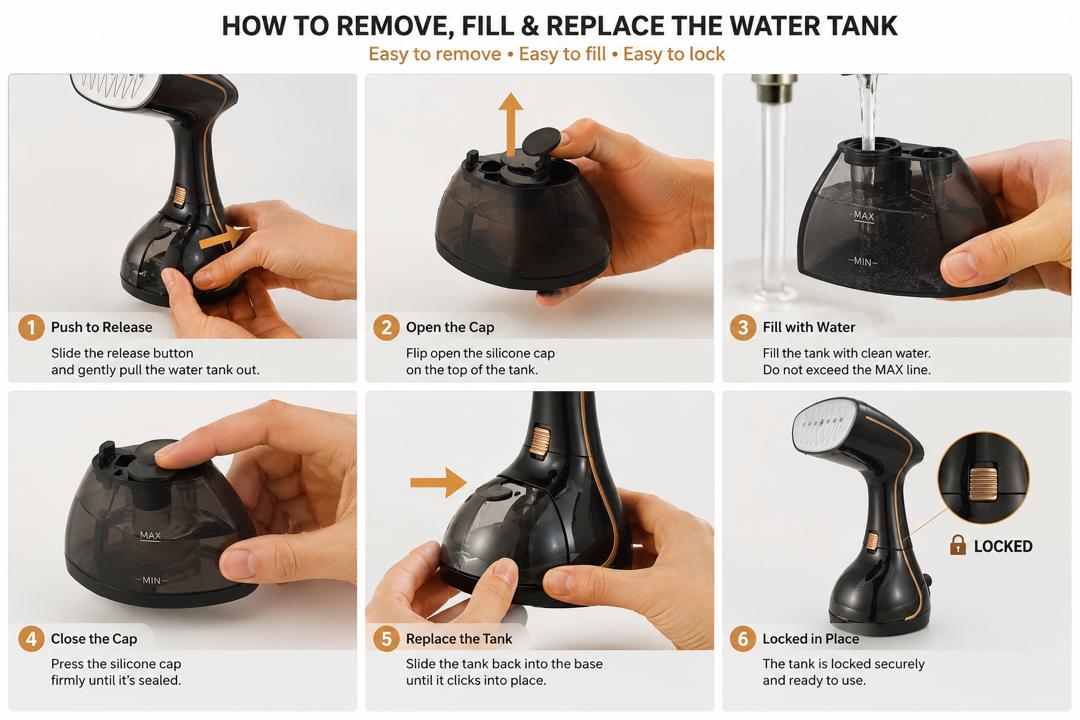 HOW TO REMOVE, FILL & REPLACE THE WATER TANK
Easy to remove • Easy to fill • Easy to lock

1 Push to Release
Slide the release button and gently pull the water tank out.

2 Open the Cap
Flip open the silicone cap on the top of the tank.

MAX
MIN

3 Fill with Water
Fill the tank with clean water. Do not exceed the MAX line.

MAX
MIN

4 Close the Cap
Press the silicone cap firmly until it's sealed.

5 Replace the Tank
Slide the tank back into the base until it clicks into place.

LOCKED

6 Locked in Place
The tank is locked securely and ready to use.